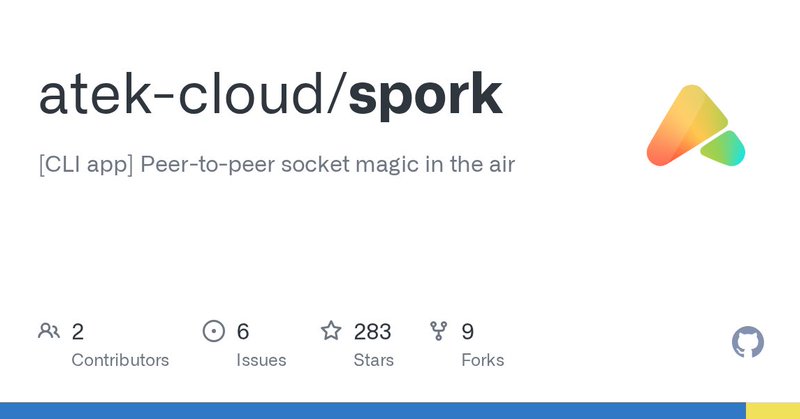 atek-cloud/spork

[CLI app] Peer-to-peer socket magic in the air

2
Contributors

6
Issues

283
Stars

9
Forks