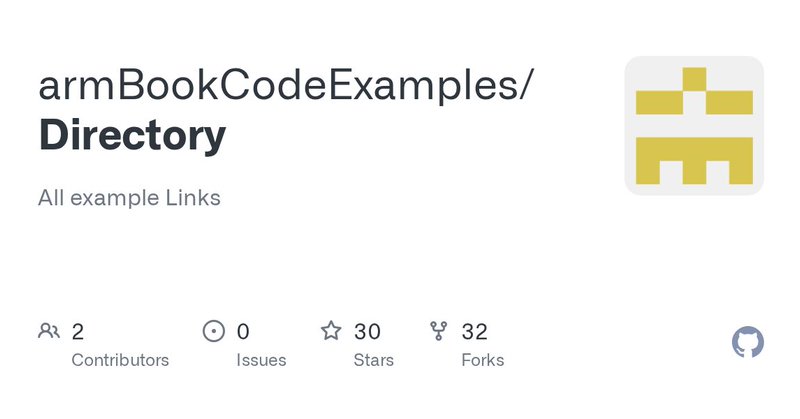 armBookCodeExamples/
Directory

All example Links

2
Contributors

0
Issues

30
Stars

32
Forks