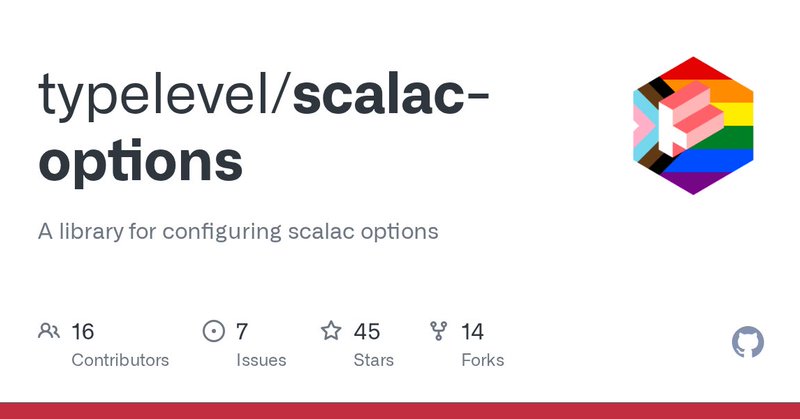 typelevel/scalac-options

A library for configuring scalac options

16
Contributors

7
Issues

45
Stars

14
Forks