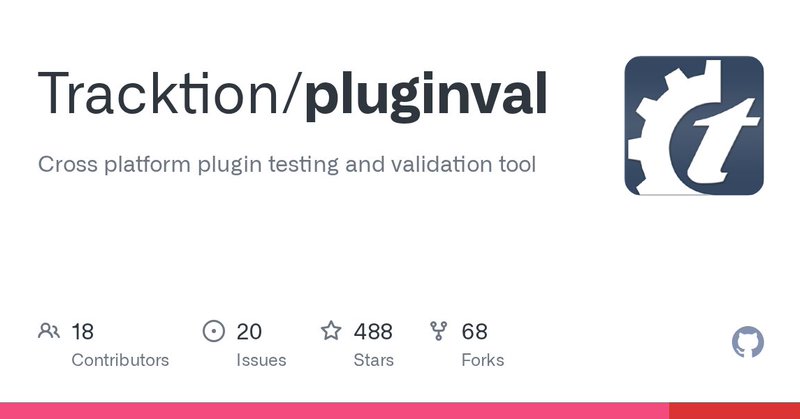 Tracktion/pluginval

Cross platform plugin testing and validation tool

18
Contributors

20
Issues

488
Stars

68
Forks