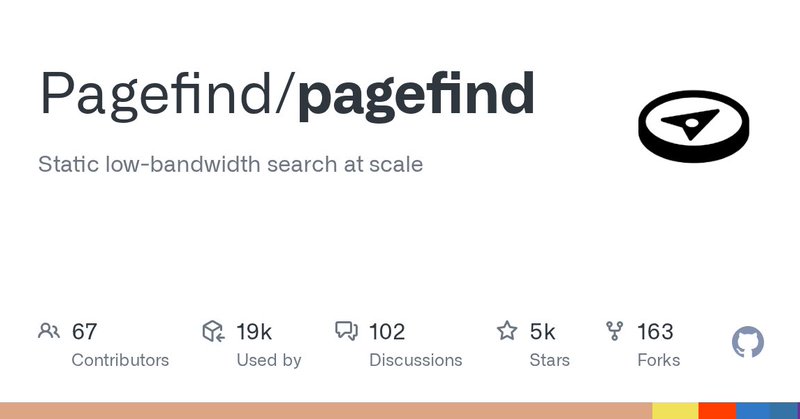 Pagefind/pagefind

Static low-bandwidth search at scale

67
Contributors

19k
Used by

102
Discussions

5k
Stars

163
Forks