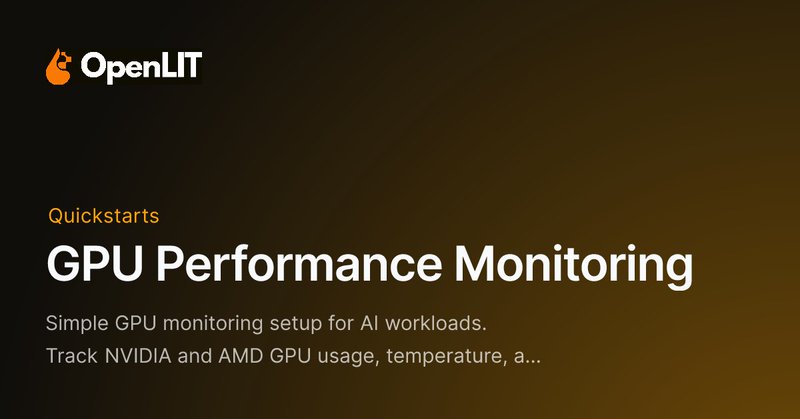 OpenLIT

Quickstarts

GPU Performance Monitoring

Simple GPU monitoring setup for AI workloads. Track NVIDIA and AMD GPU usage, temperature, a...