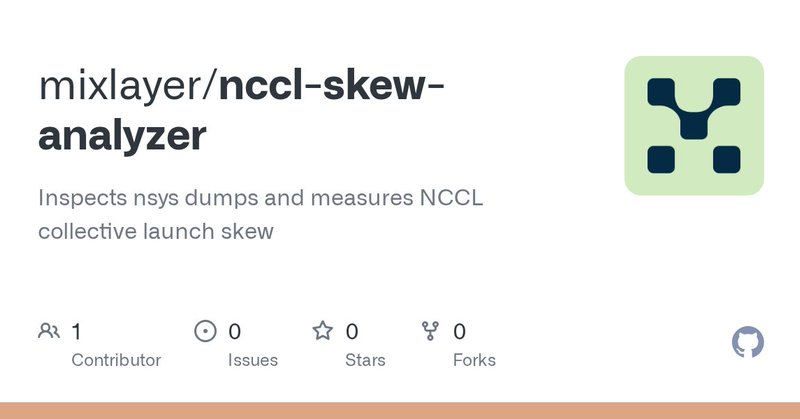 mixlayer/nccl-skew-analyzer

Inspects nsys dumps and measures NCCL collective launch skew

1
Contributor

0
Issues

0
Stars

0
Forks