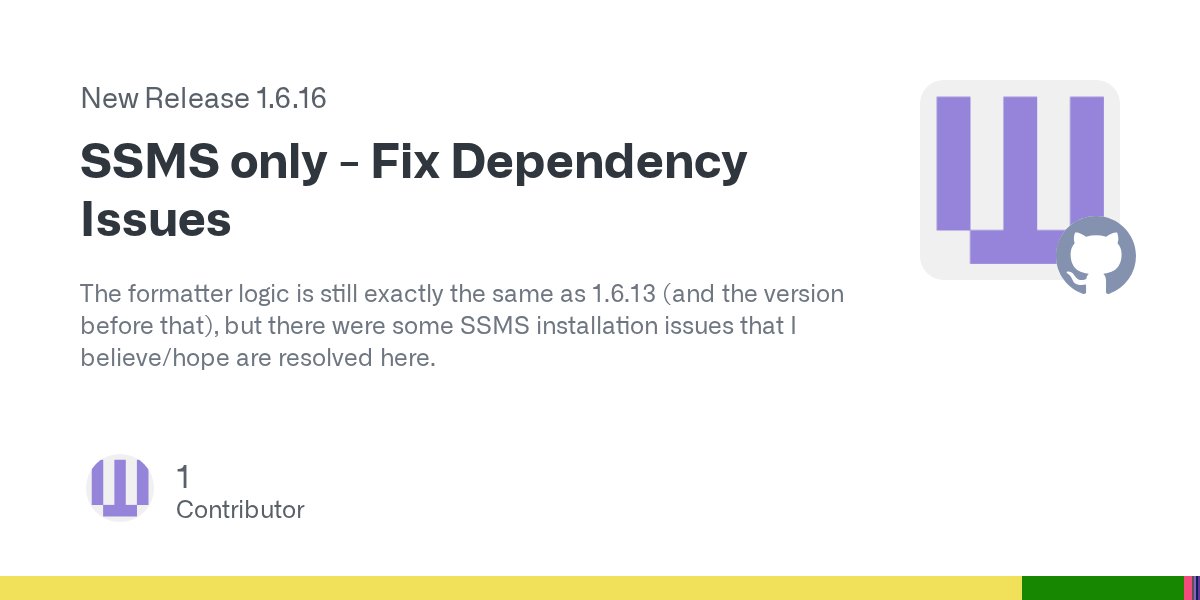 New Release 1.6.16

SSMS only - Fix Dependency Issues

The formatter logic is still exactly the same as 1.6.13 (and the version before that), but there were some SSMS installation issues that I believe/hope are resolved here.

1
Contributor