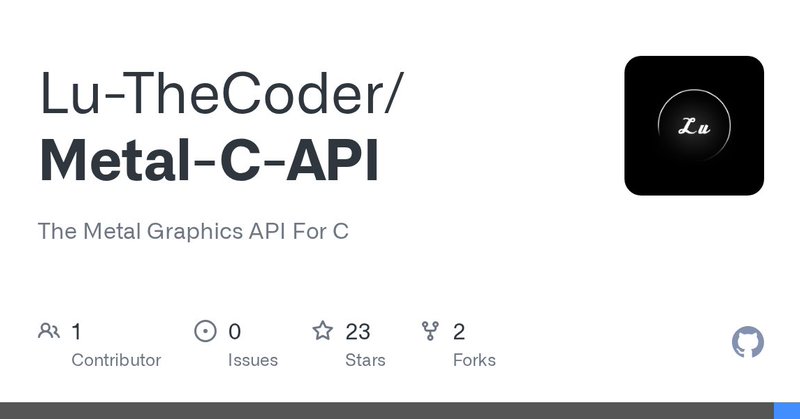 Lu-TheCoder/
Metal-C-API

Lu

The Metal Graphics API For C

1
Contributor

0
Issues

23
Stars

2
Forks