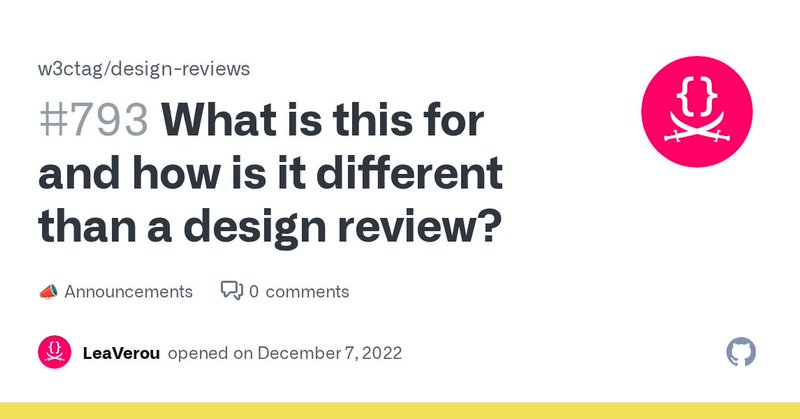 w3ctag/design-reviews

#793 What is this for and how is it different than a design review?

Announcements 0 comments

LeaVerou opened on December 7, 2022