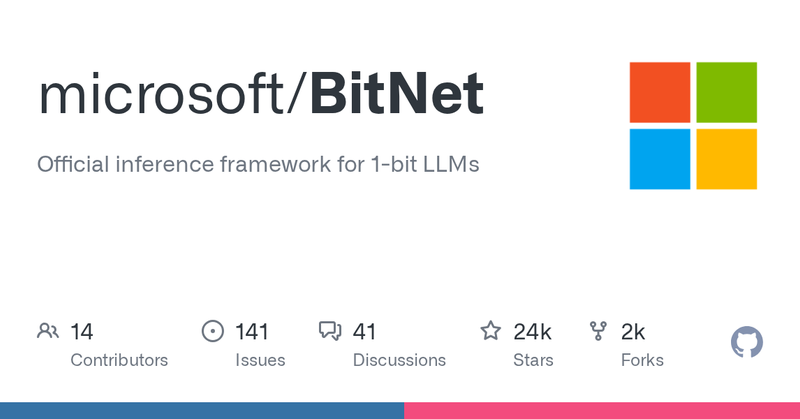 microsoft/BitNet

Official inference framework for 1-bit LLMs

14
Contributors

141
Issues

41
Discussions

24k
Stars

2k
Forks