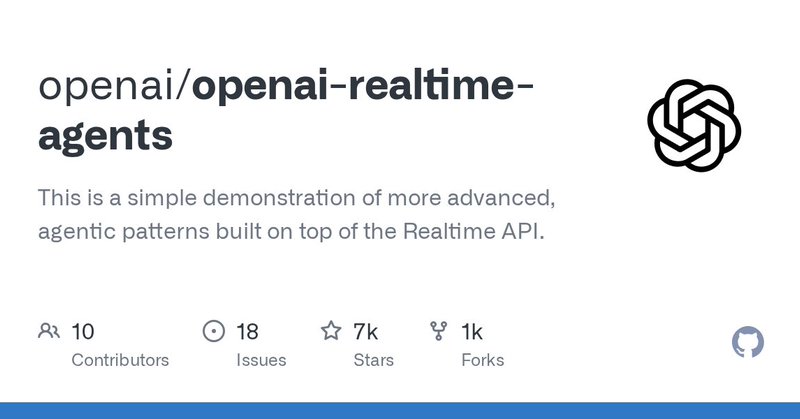 openai/openai-realtime-agents

This is a simple demonstration of more advanced, agentic patterns built on top of the Realtime API.

10
Contributors

18
Issues

7k
Stars

1k
Forks