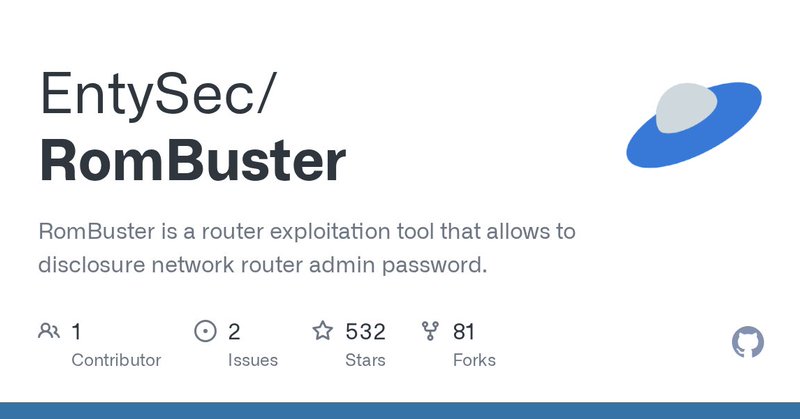 EntySec/
RomBuster

RomBuster is a router exploitation tool that allows to disclosure network router admin password.

1
Contributor

2
Issues

532
Stars

81
Forks