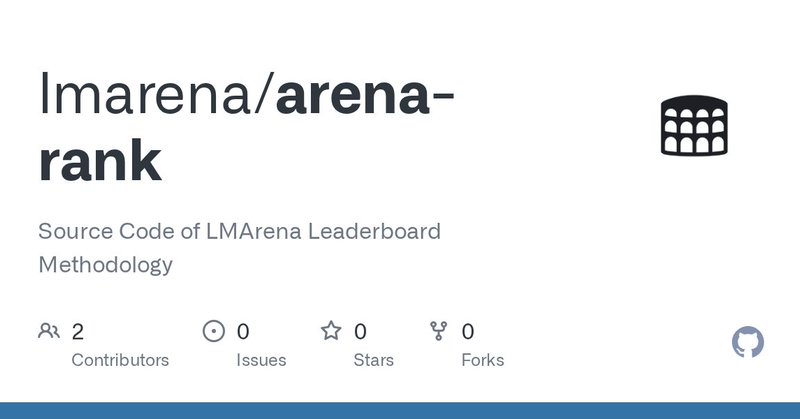 lmarena/arena-rank

Source Code of LMArena Leaderboard Methodology

2
Contributors

0
Issues

0
Stars

0
Forks