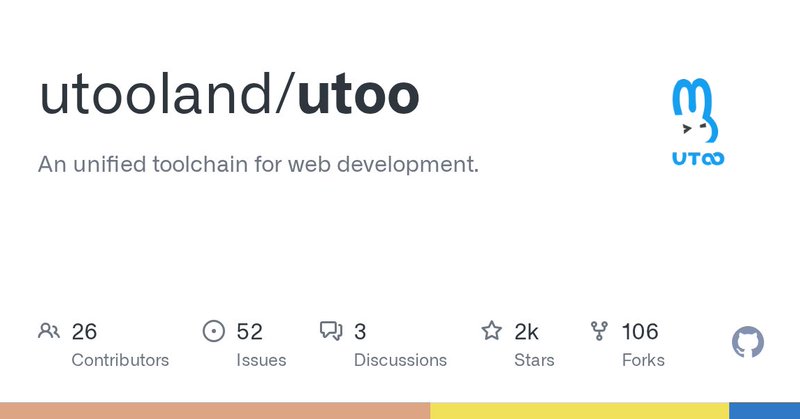 utooland/utoo

An unified toolchain for web development.

UTOO

26
Contributors

52
Issues

3
Discussions

2k
Stars

106
Forks