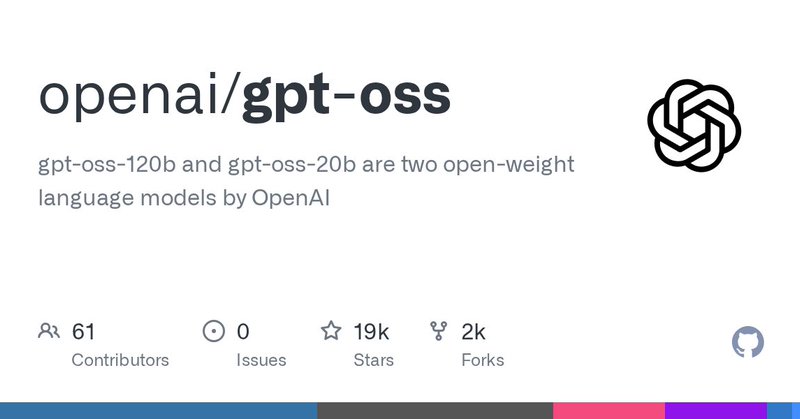 openai/gpt-oss

gpt-oss-120b and gpt-oss-20b are two open-weight language models by OpenAI

61
Contributors

0
Issues

19k
Stars

2k
Forks