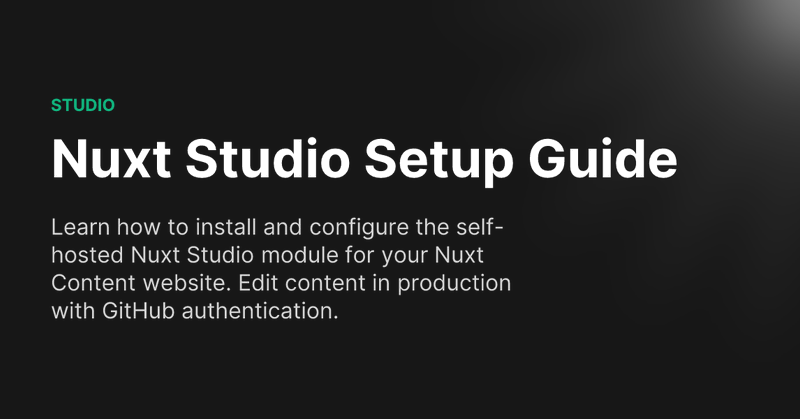 STUDIO

Nuxt Studio Setup Guide

Learn how to install and configure the self-hosted Nuxt Studio module for your Nuxt Content website. Edit content in production with GitHub authentication.