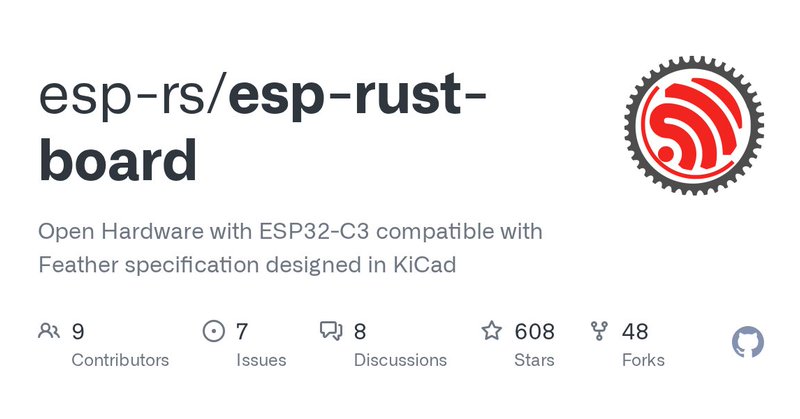 esp-rs/esp-rust-board

Open Hardware with ESP32-C3 compatible with Feather specification designed in KiCad

9
Contributors

7
Issues

8
Discussions

608
Stars

48
Forks