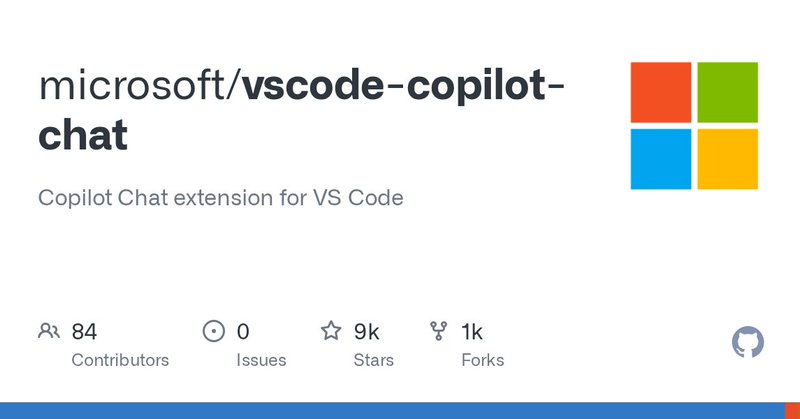 microsoft/vscode-copilot-chat

Copilot Chat extension for VS Code

84
Contributors

0
Issues

9k
Stars

1k
Forks