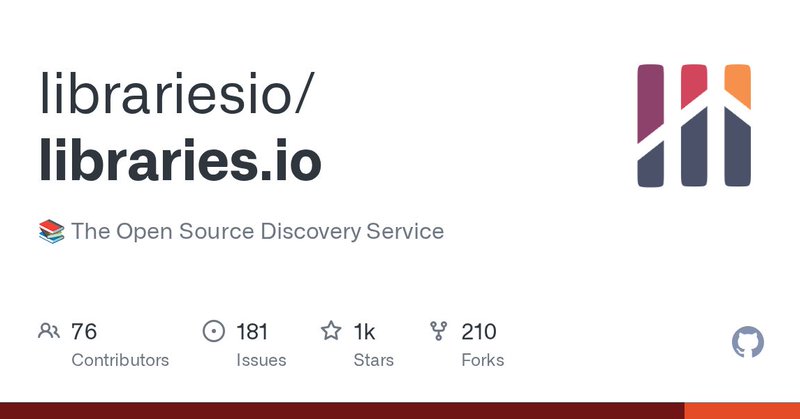 librariesio/
libraries.io

📚 The Open Source Discovery Service

76
Contributors

181
Issues

1k
Stars

210
Forks