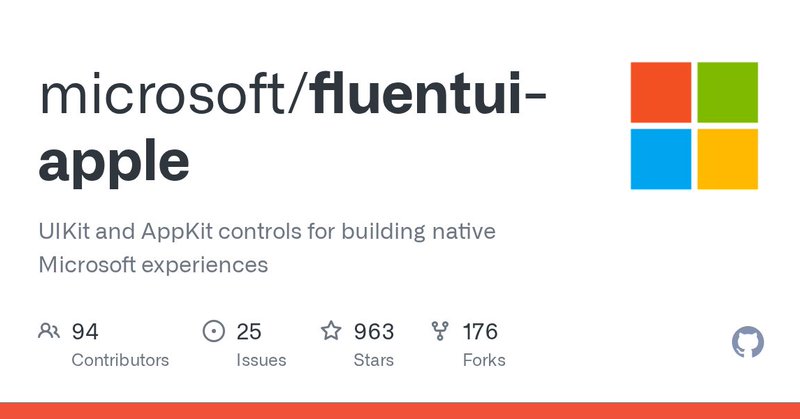 microsoft/fluentui-apple

UIKit and AppKit controls for building native Microsoft experiences

94
Contributors

25
Issues

963
Stars

176
Forks