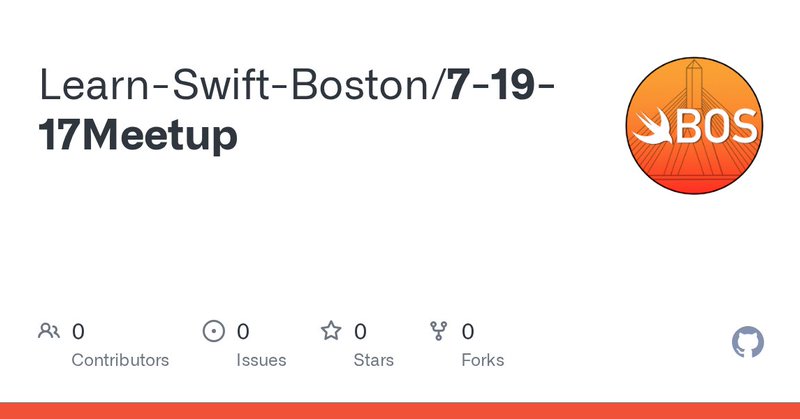 Learn-Swift-Boston/7-19-17Meetup

BOS

0
Contributors

0
Issues

0
Stars

0
Forks