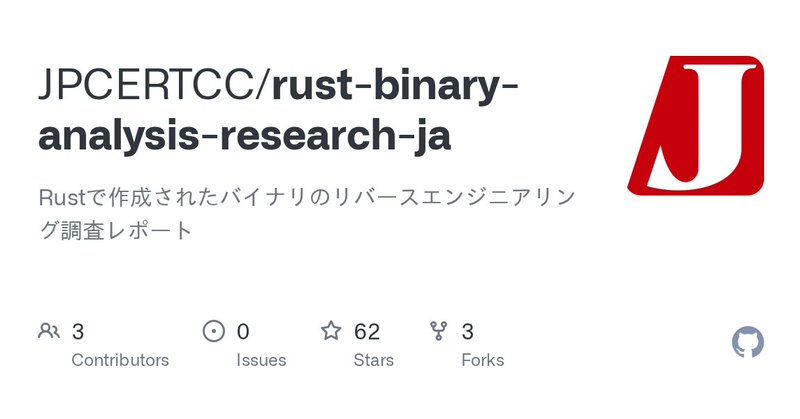 JPCERTCC/rust-binary-analysis-research-ja

Rustで作成されたバイナリのリバースエンジニアリング調査レポート

3
Contributors

0
Issues

62
Stars

3
Forks