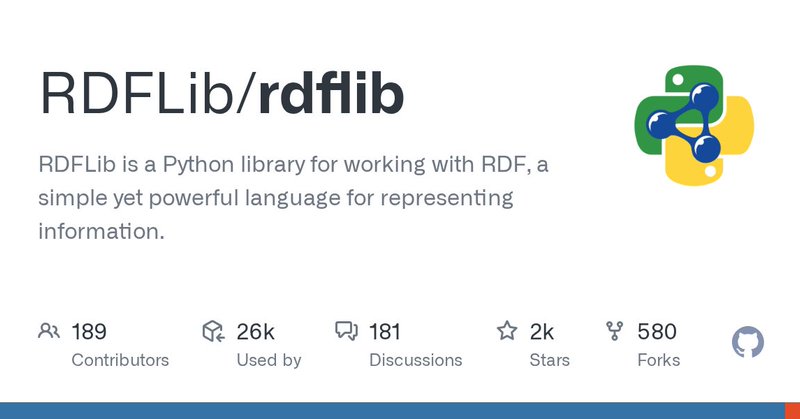 RDFLib/rdflib

RDFLib is a Python library for working with RDF, a simple yet powerful language for representing information.

189
Contributors

26k
Used by

181
Discussions

2k
Stars

580
Forks