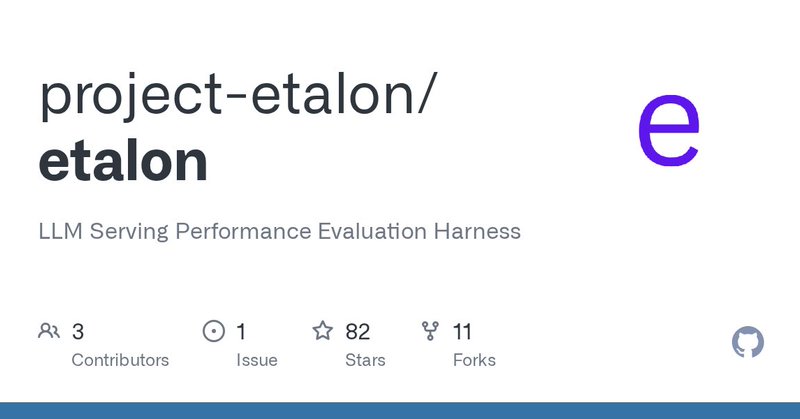 project-etalon/
etalon

e

LLM Serving Performance Evaluation Harness

3
Contributors

1
Issue

82
Stars

11
Forks