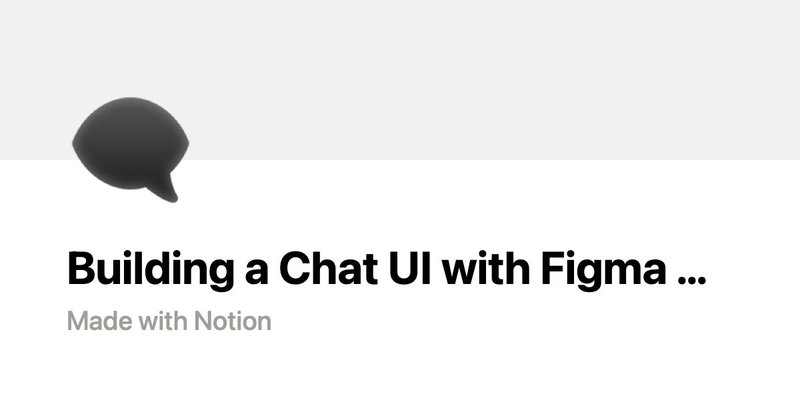 Building a Chat UI with Figma ...

Made with Notion