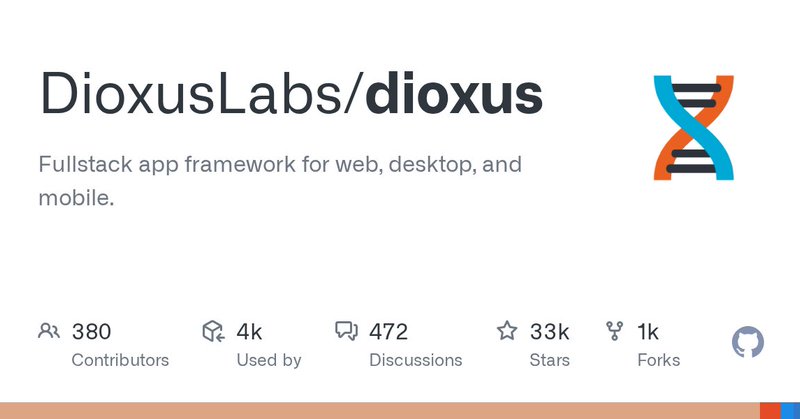 DioxusLabs/dioxus

Fullstack app framework for web, desktop, and mobile.

380
Contributors

4k
Used by

472
Discussions

33k
Stars

1k
Forks