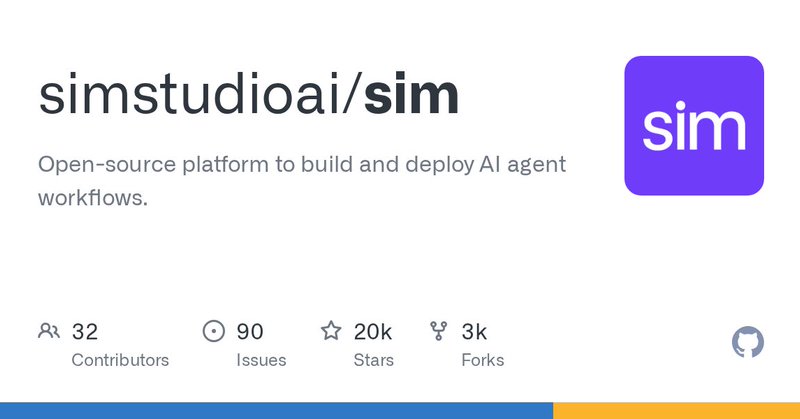 simstudioai/sim

Open-source platform to build and deploy AI agent workflows.

sim

32
Contributors

90
Issues

20k
Stars

3k
Forks