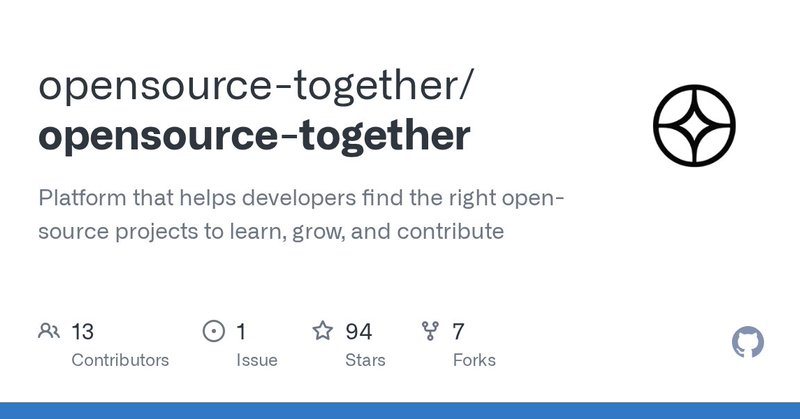 opensource-together/
opensource-together

Platform that helps developers find the right open-source projects to learn, grow, and contribute

13
Contributors

1
Issue

94
Stars

7
Forks