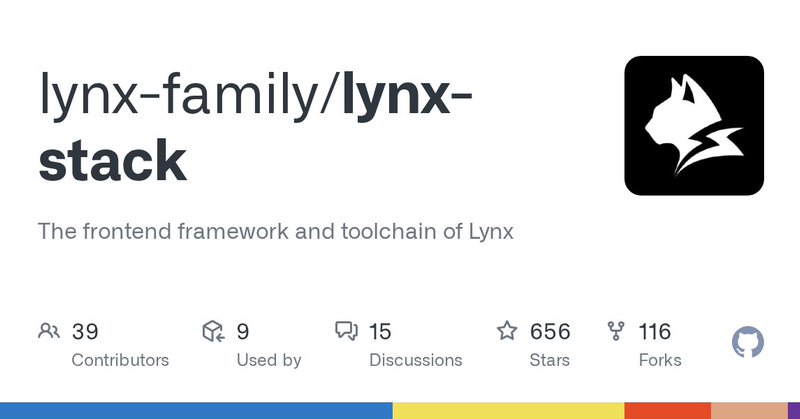 lynx-family/lynx-stack

The frontend framework and toolchain of Lynx

39
Contributors

9
Used by

15
Discussions

656
Stars

116
Forks