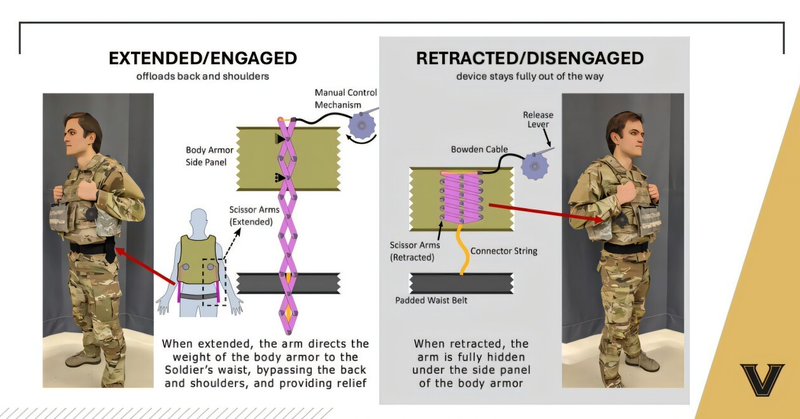 EXTENDED/ENGAGED
offloads back and shoulders

Manual Control Mechanism

Body Armor Side Panel

Scissor Arms (Extended)

When extended, the arm directs the weight of the body armor to the Soldier's waist, bypassing the back and shoulders, and providing relief

RETRACTED/DISENGAGED
device stays fully out of the way

Release Lever

Bowden Cable

Scissor Arms (Retracted)

Connector String

Padded Waist Belt

When retracted, the arm is fully hidden under the side panel of the body armor

V