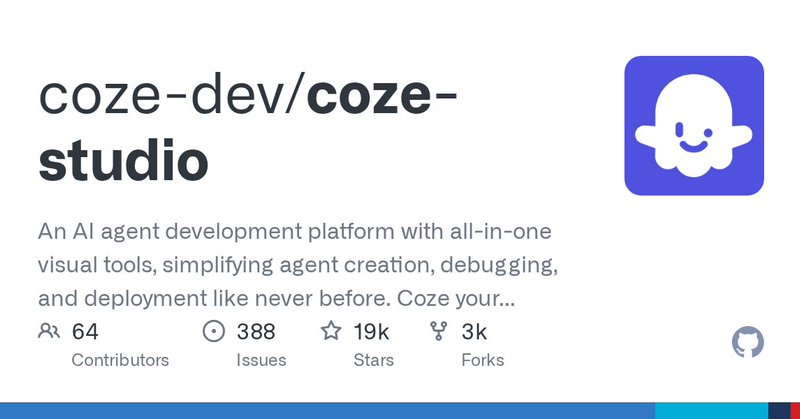 coze-dev/coze-studio

An AI agent development platform with all-in-one visual tools, simplifying agent creation, debugging, and deployment like never before. Coze your...

64
Contributors

388
Issues

19k
Stars

3k
Forks