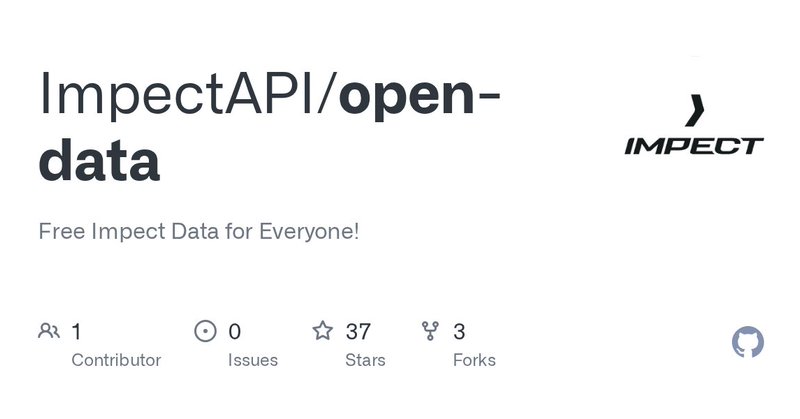 ImpectAPI/open-data

IMPECT

Free Impect Data for Everyone!

1
Contributor

0
Issues

37
Stars

3
Forks