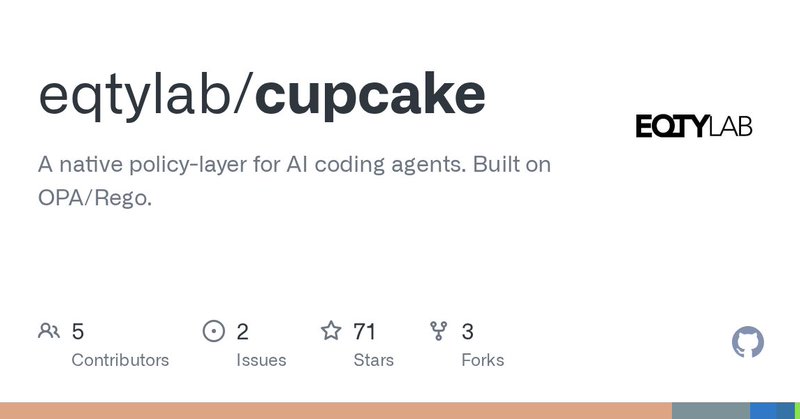 eqtylab/cupcake

EQTYLAB

A native policy-layer for AI coding agents. Built on OPA/Rego.

5
Contributors

2
Issues

71
Stars

3
Forks