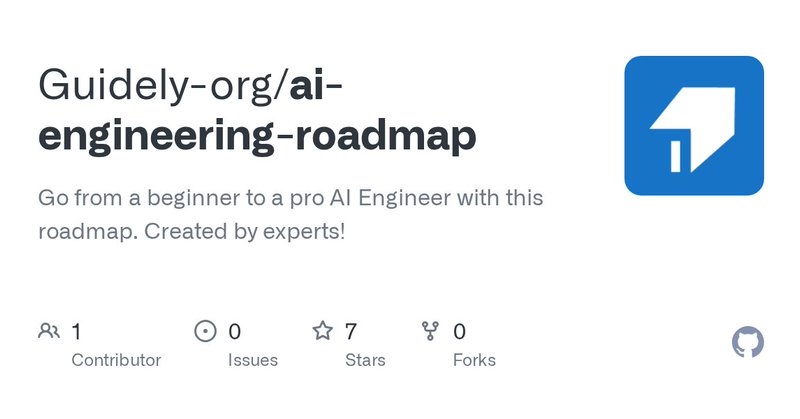 Guidely-org/ai-engineering-roadmap

Go from a beginner to a pro AI Engineer with this roadmap. Created by experts!

1
Contributor

0
Issues

7
Stars

0
Forks