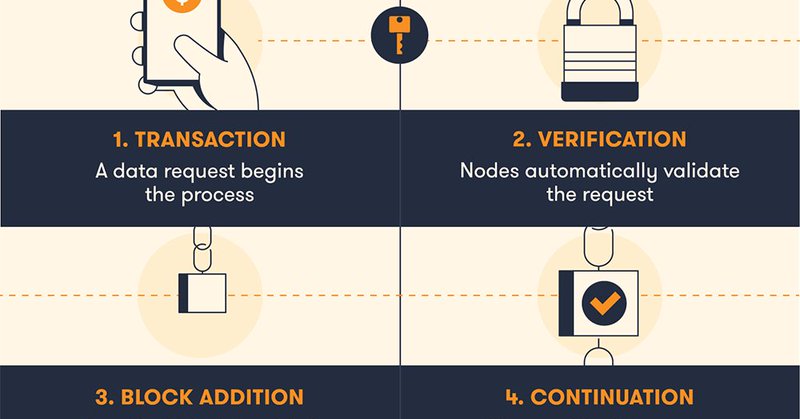 1. TRANSACTION
A data request begins the process

2. VERIFICATION
Nodes automatically validate the request

3. BLOCK ADDITION

4. CONTINUATION