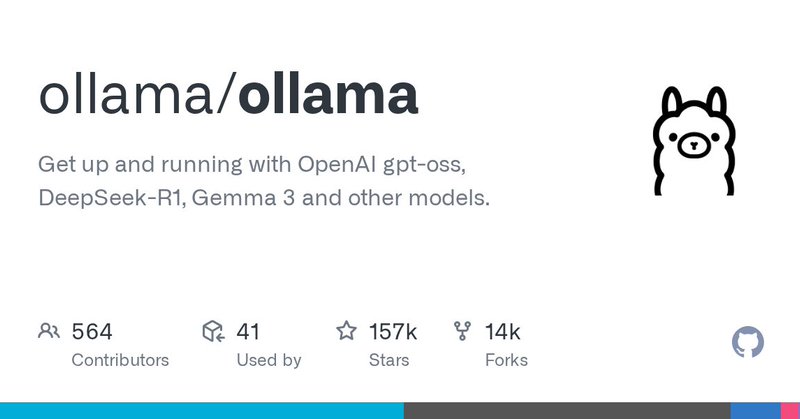 ollama/ollama

Get up and running with OpenAI gpt-oss, DeepSeek-R1, Gemma 3 and other models.

564
Contributors

41
Used by

157k
Stars

14k
Forks