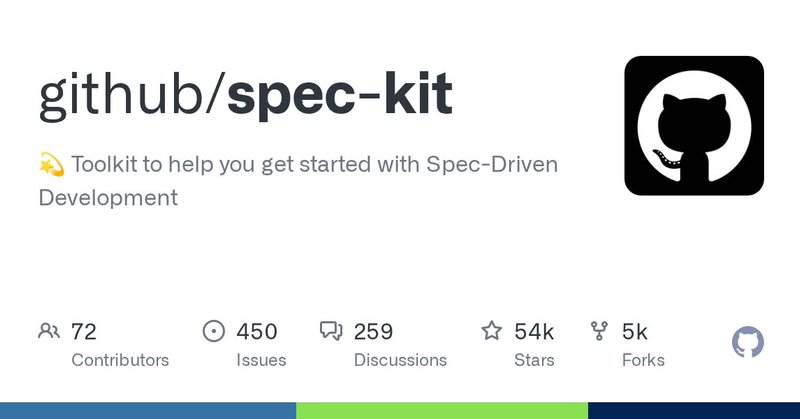 github/spec-kit

💫 Toolkit to help you get started with Spec-Driven Development

72
Contributors

450
Issues

259
Discussions

54k
Stars

5k
Forks