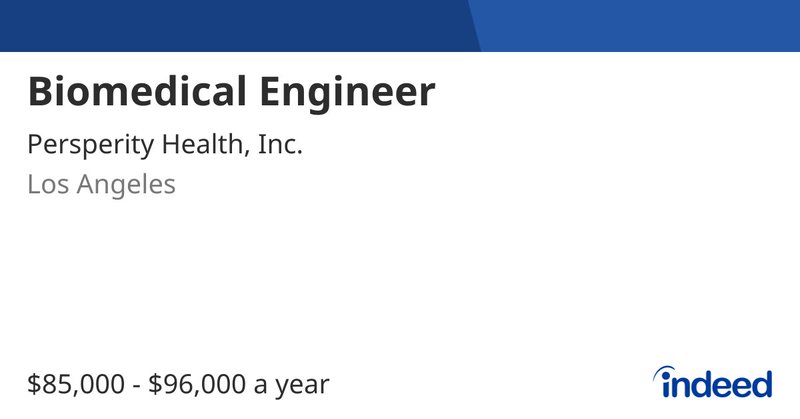 Biomedical Engineer

Persperity Health, Inc.

Los Angeles

$85,000 - $96,000 a year

indeed