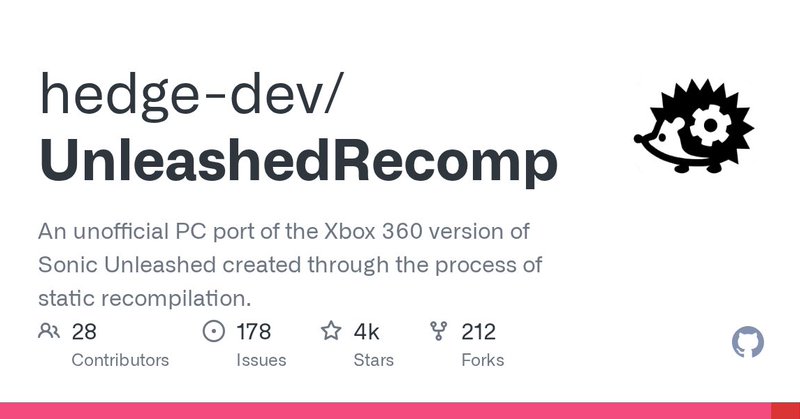 hedge-dev/
UnleashedRecomp

An unofficial PC port of the Xbox 360 version of Sonic Unleashed created through the process of static recompilation.

28
Contributors

178
Issues

4k
Stars

212
Forks