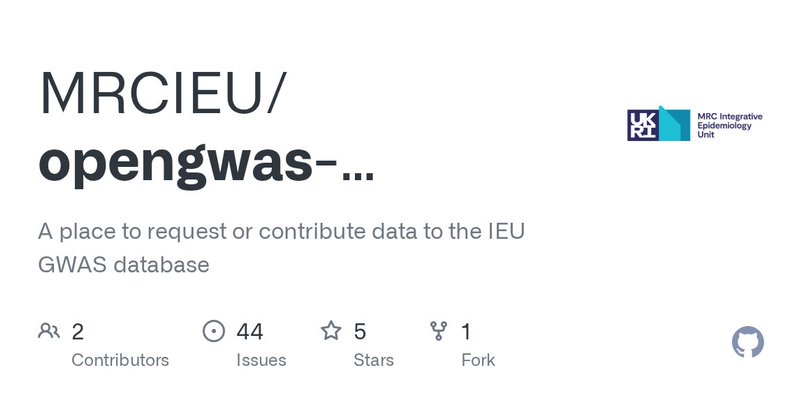 MRCIEU/
opengwas-...

UK
RI

MRC Integrative
Epidemiology
Unit

A place to request or contribute data to the IEU GWAS database

2
Contributors

44
Issues

5
Stars

1
Fork