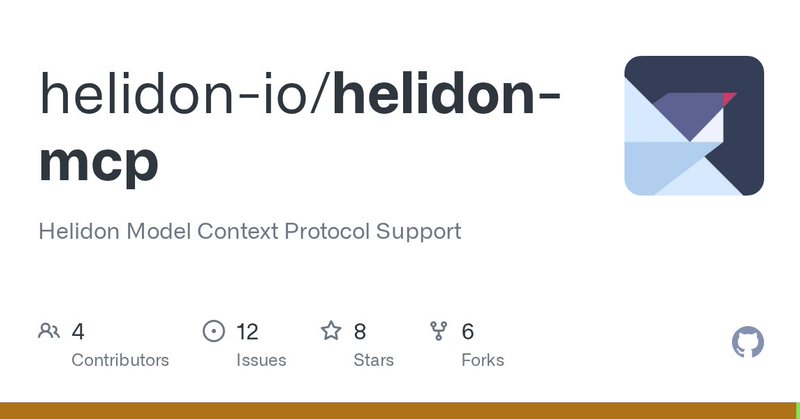 helidon-io/helidon-mcp

Helidon Model Context Protocol Support

4
Contributors

12
Issues

8
Stars

6
Forks