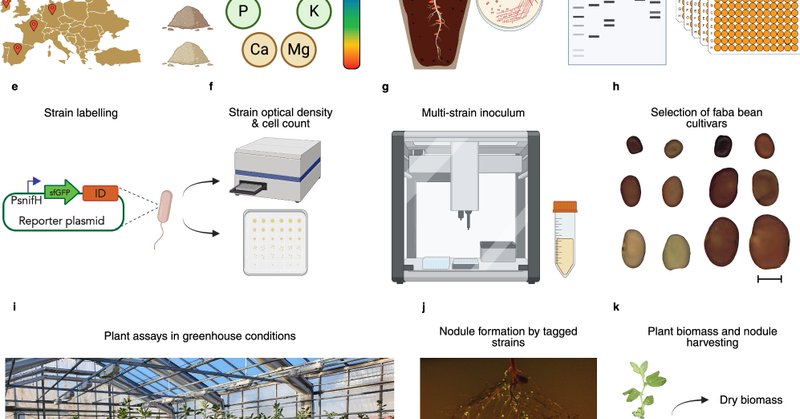 P
K
Ca
Mg

e

Strain labelling

PsnifH
sfGFP
ID
Reporter plasmid

f

Strain optical density & cell count

g

Multi-strain inoculum

h

Selection of faba bean cultivars

i

Plant assays in greenhouse conditions

j

Nodule formation by tagged strains

k

Plant biomass and nodule harvesting

Dry biomass