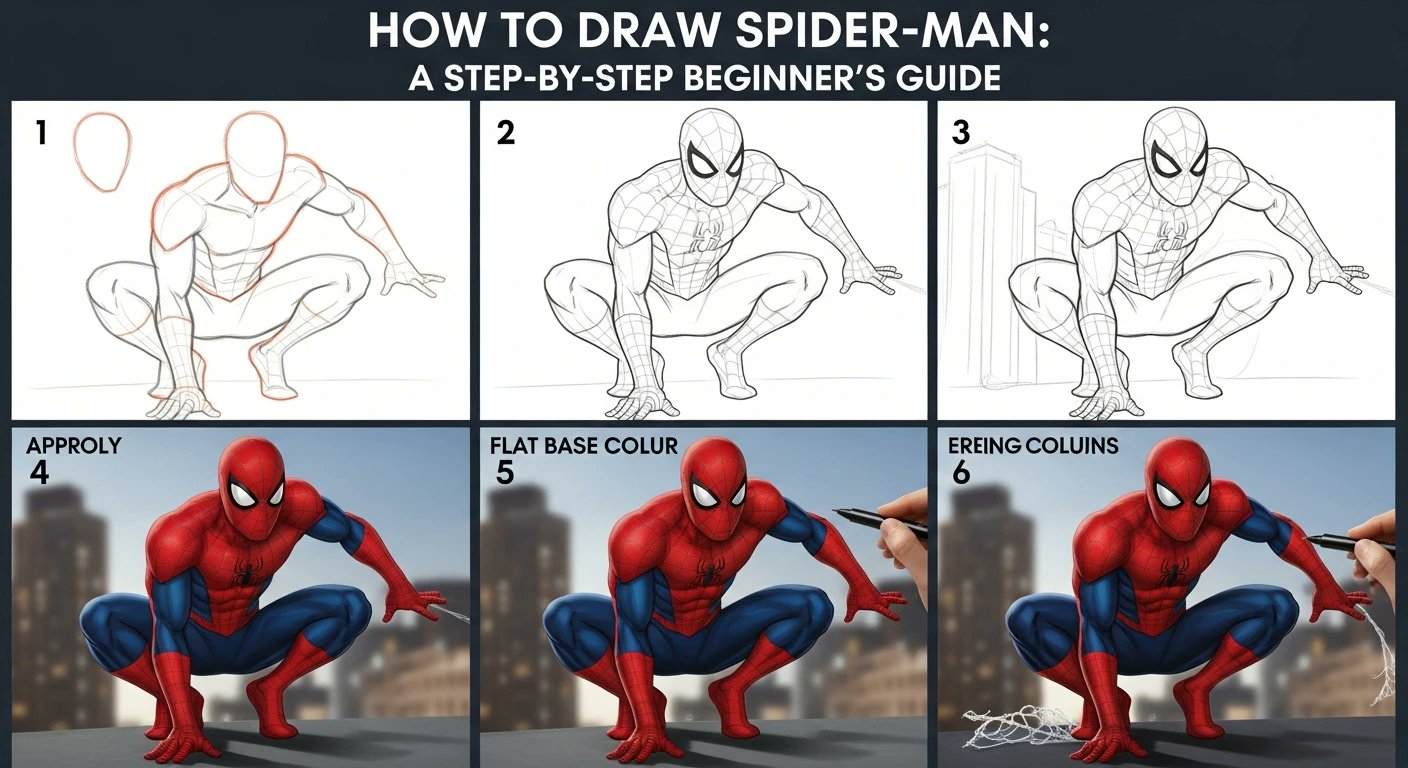 HOW TO DRAW SPIDER-MAN:
A STEP-BY-STEP BEGINNER'S GUIDE

1

2

3

APPROLY
4

FLAT BASE COLUR
5

EREING COLUINS
6