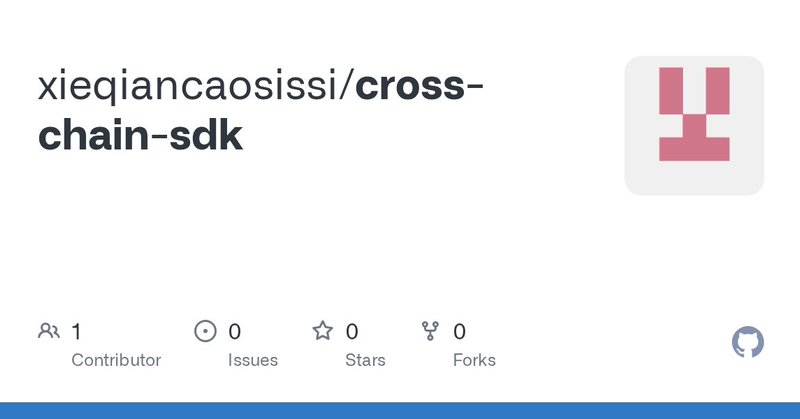 xieqiancaosissi/cross-chain-sdk

1
Contributor

0
Issues

0
Stars

0
Forks