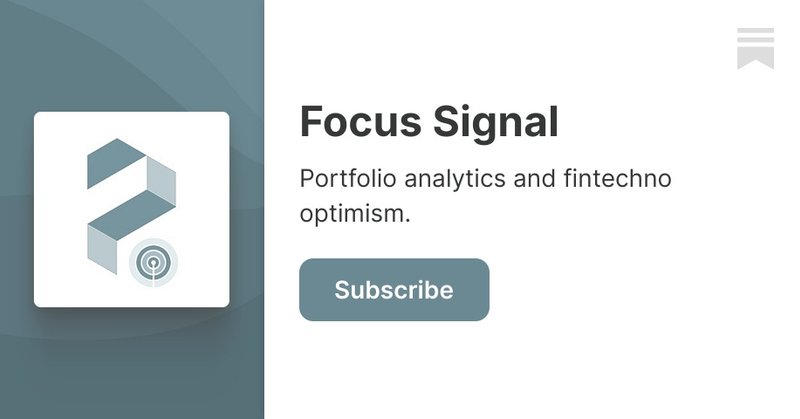 Focus Signal

Portfolio analytics and fintechno optimism.

Subscribe