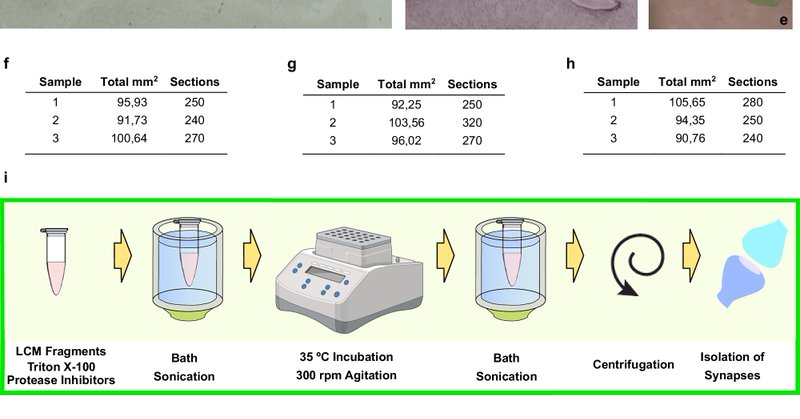 e

f

| Sample | Total mm$^2$ | Sections |
|---|---|---|
| 1 | 95,93 | 250 |
| 2 | 91,73 | 240 |
| 3 | 100,64 | 270 |

g

| Sample | Total mm$^2$ | Sections |
|---|---|---|
| 1 | 92,25 | 250 |
| 2 | 103,56 | 320 |
| 3 | 96,02 | 270 |

h

| Sample | Total mm$^2$ | Sections |
|---|---|---|
| 1 | 105,65 | 280 |
| 2 | 94,35 | 250 |
| 3 | 90,76 | 240 |

i

LCM Fragments
Triton X-100
Protease Inhibitors

Bath
Sonication

35 ºC Incubation
300 rpm Agitation

Bath
Sonication

Centrifugation

Isolation of
Synapses