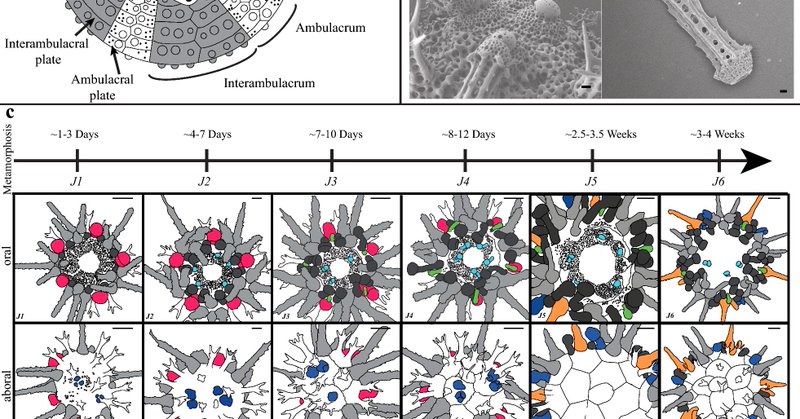 Interambulacral plate

Ambulacral plate

Ambulacrum

Interambulacrum

c

Metamorphosis

~1-3 Days

~4-7 Days

~7-10 Days

~8-12 Days

~2.5-3.5 Weeks

~3-4 Weeks

J1

J2

J3

J4

J5

J6

oral

J1

J2

J3

J4

J5

J6

aboral