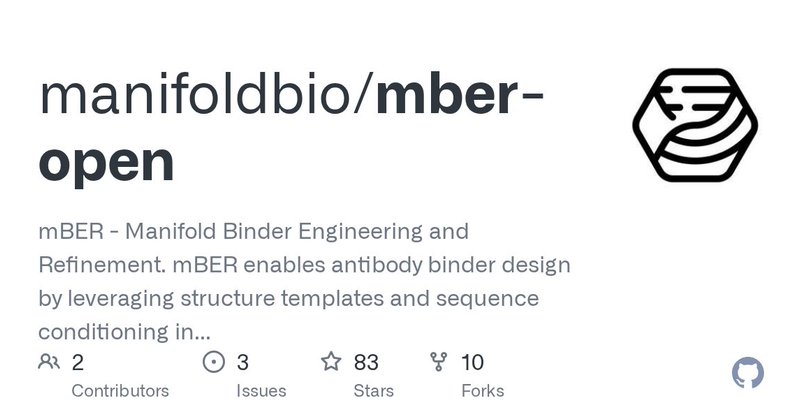 manifoldbio/mber-open

mBER - Manifold Binder Engineering and Refinement. mBER enables antibody binder design by leveraging structure templates and sequence conditioning in...

2
Contributors

3
Issues

83
Stars

10
Forks