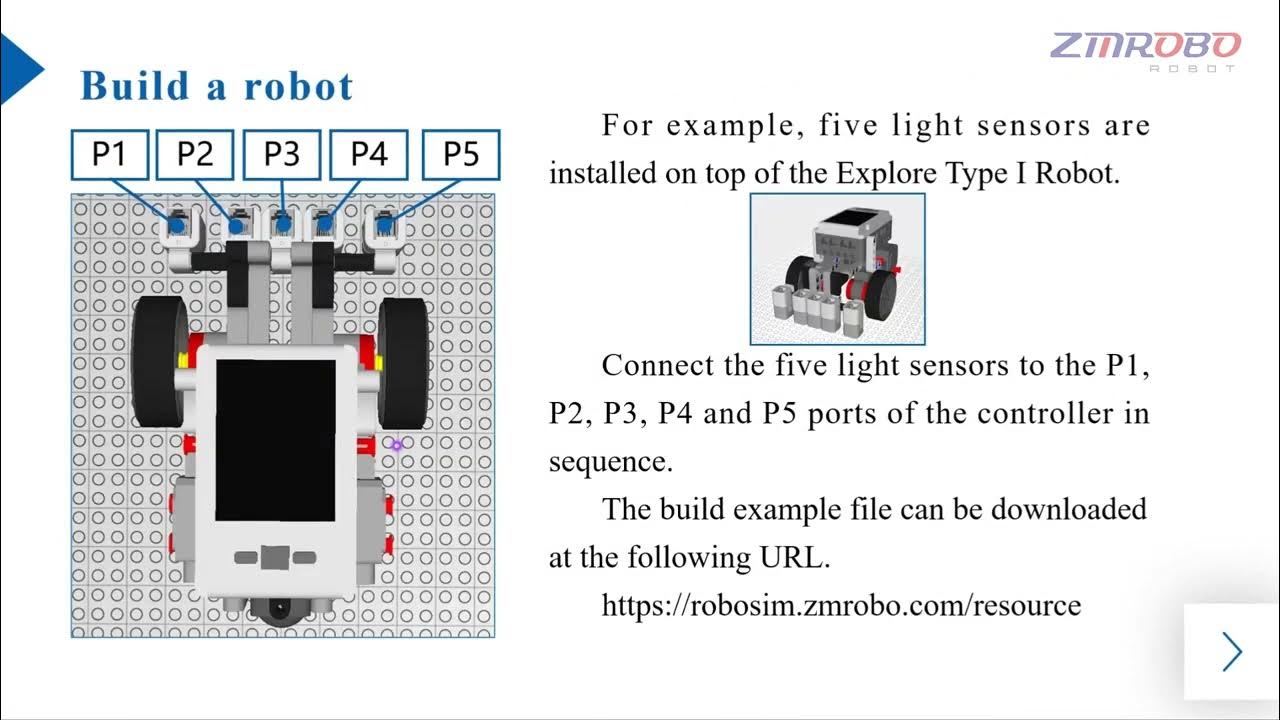 ZMROBO
ROBOT

Build a robot

P1 P2 P3 P4 P5

For example, five light sensors are installed on top of the Explore Type I Robot.

Connect the five light sensors to the P1, P2, P3, P4 and P5 ports of the controller in sequence.

The build example file can be downloaded at the following URL.

https://robosim.zmrobo.com/resource